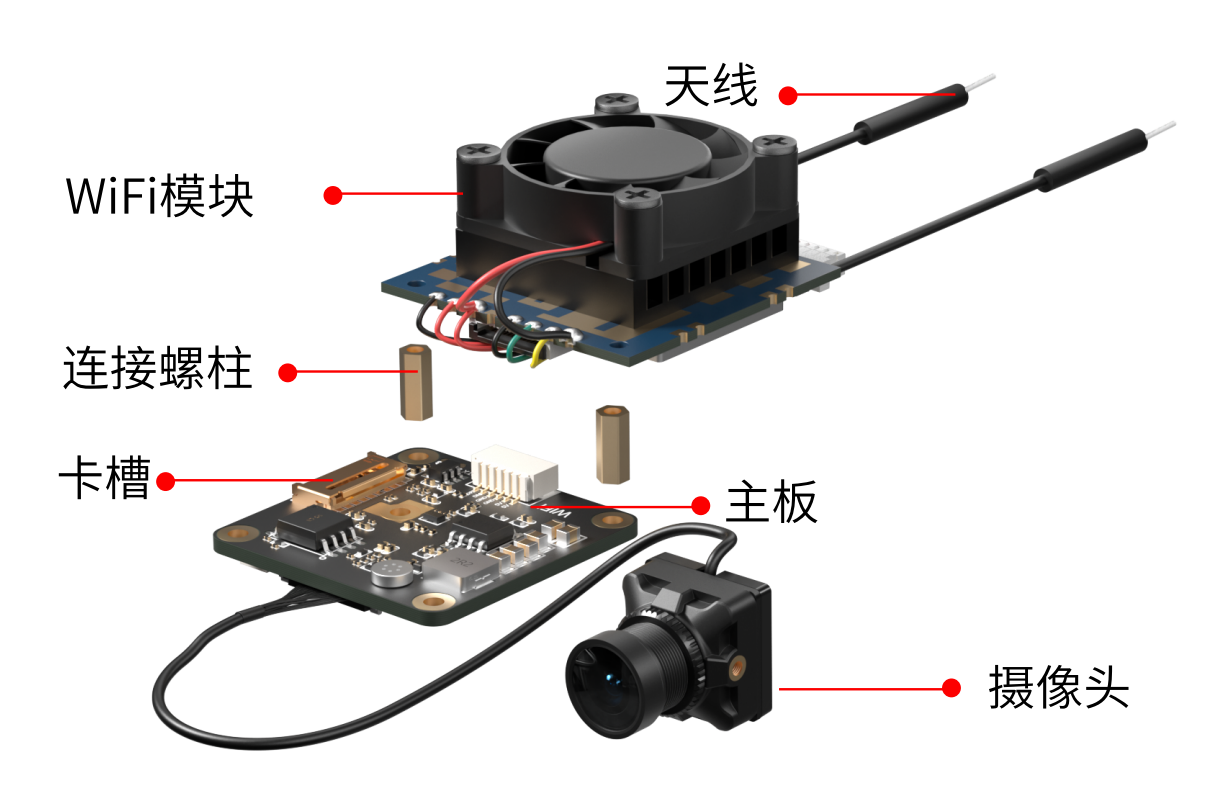 天线

WiFi模块

连接螺柱

卡槽

主板

摄像头